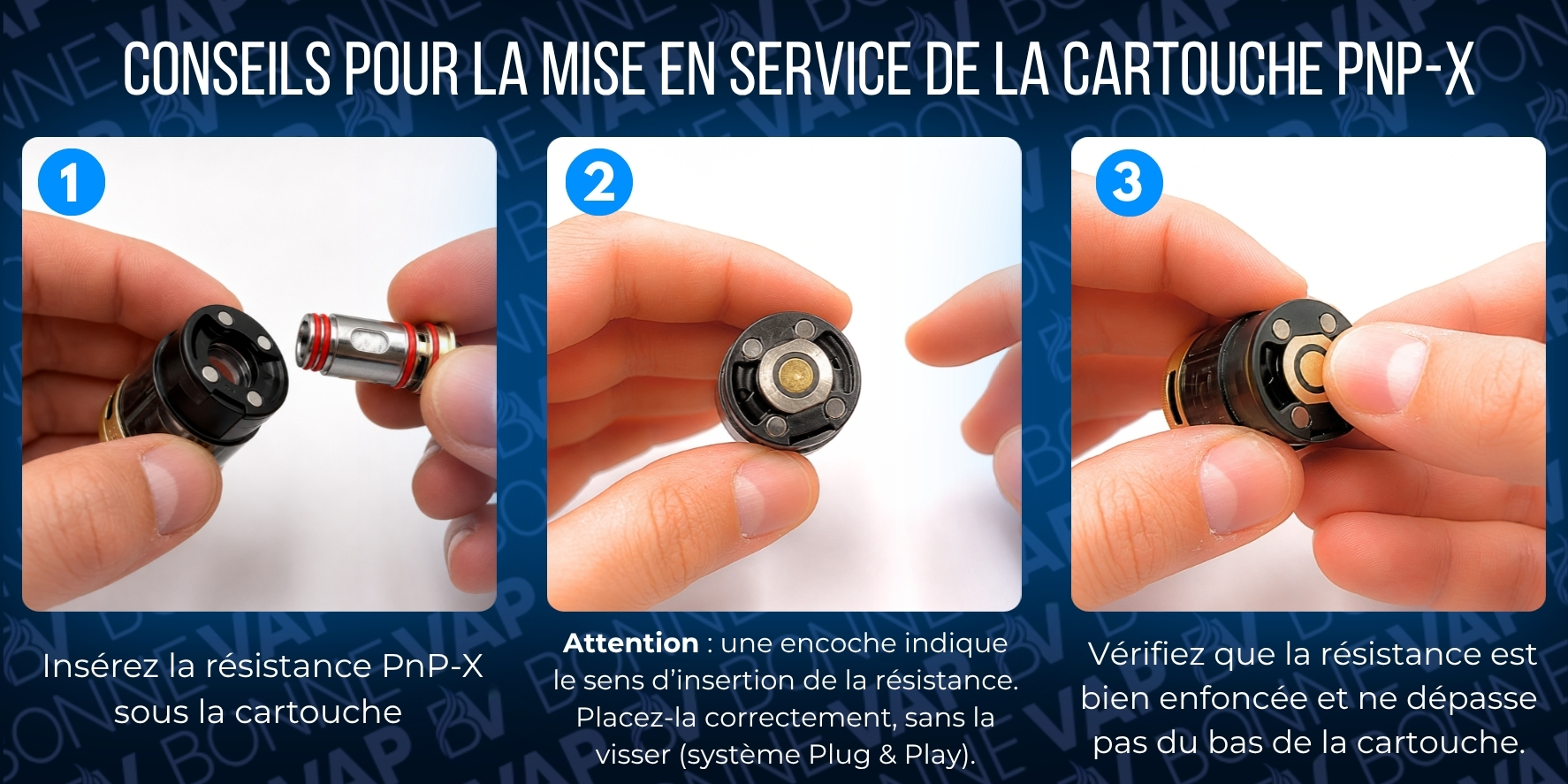 CONSEILS POUR LA MISE EN SERVICE DE LA CARTOUCHE PNP-X

1

Insérez la résistance PnP-X sous la cartouche

2

Attention : une encoche indique le sens d'insertion de la résistance. Placez-la correctement, sans la visser (système Plug & Play).

3

Vérifiez que la résistance est bien enfoncée et ne dépasse pas du bas de la cartouche.

BONNE VAP